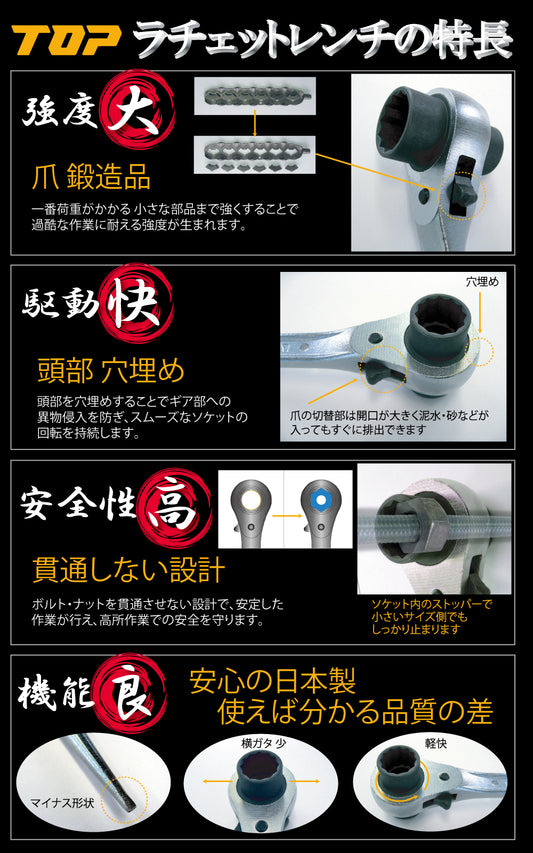 TOP ラチェットレンチの特長

強度 大

爪 鍛造品

一番荷重がかかる 小さな部品まで強くすることで過酷な作業に耐える強度が生まれます。

駆動 快

頭部 穴埋め

頭部を穴埋めすることでギア部への異物侵入を防ぎ、スムーズなソケットの回転を持続します。

穴埋め

爪の切替部は開口が大きく泥水・砂などが入ってもすぐに排出できます

安全性 高

貫通しない設計

ボルト・ナットを貫通させない設計で、安定した作業が行え、高所作業での安全を守ります。

ソケット内のストッパーで小さいサイズ側でもしっかり止まります

機能 良

安心の日本製
使えば分かる品質の差

マイナス形状

横ガタ 少

軽快