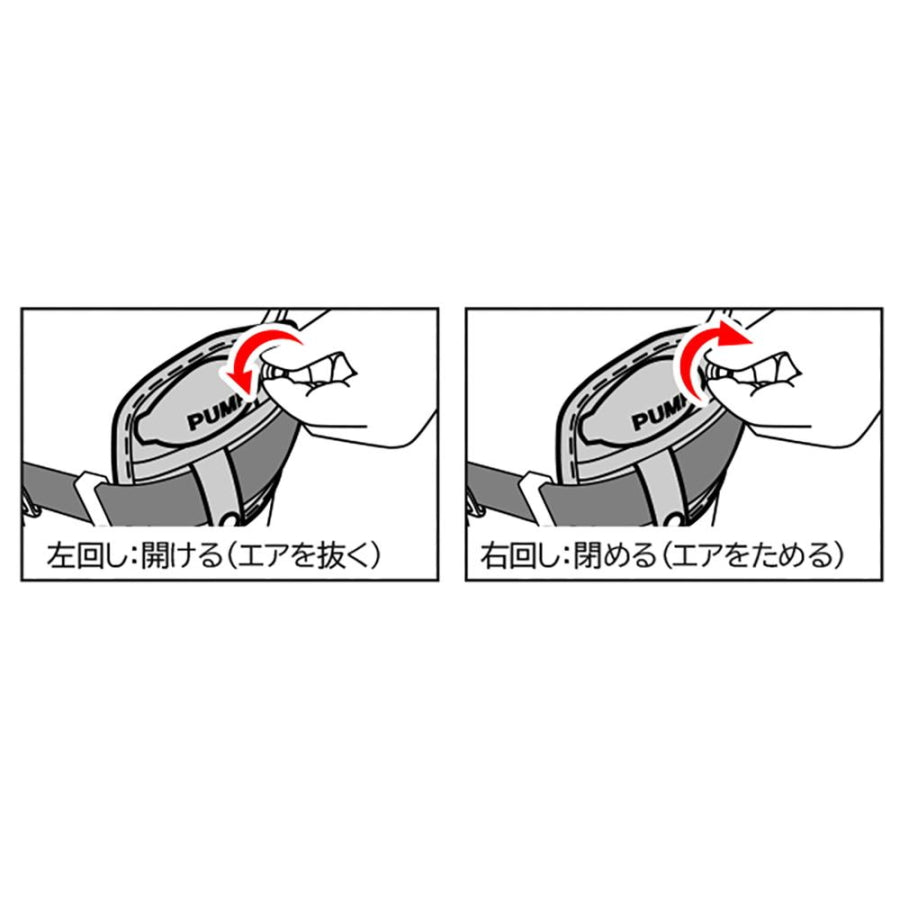 PUM

左回し:開ける(エアを抜く)

PUM

右回し:閉める(エアをためる)