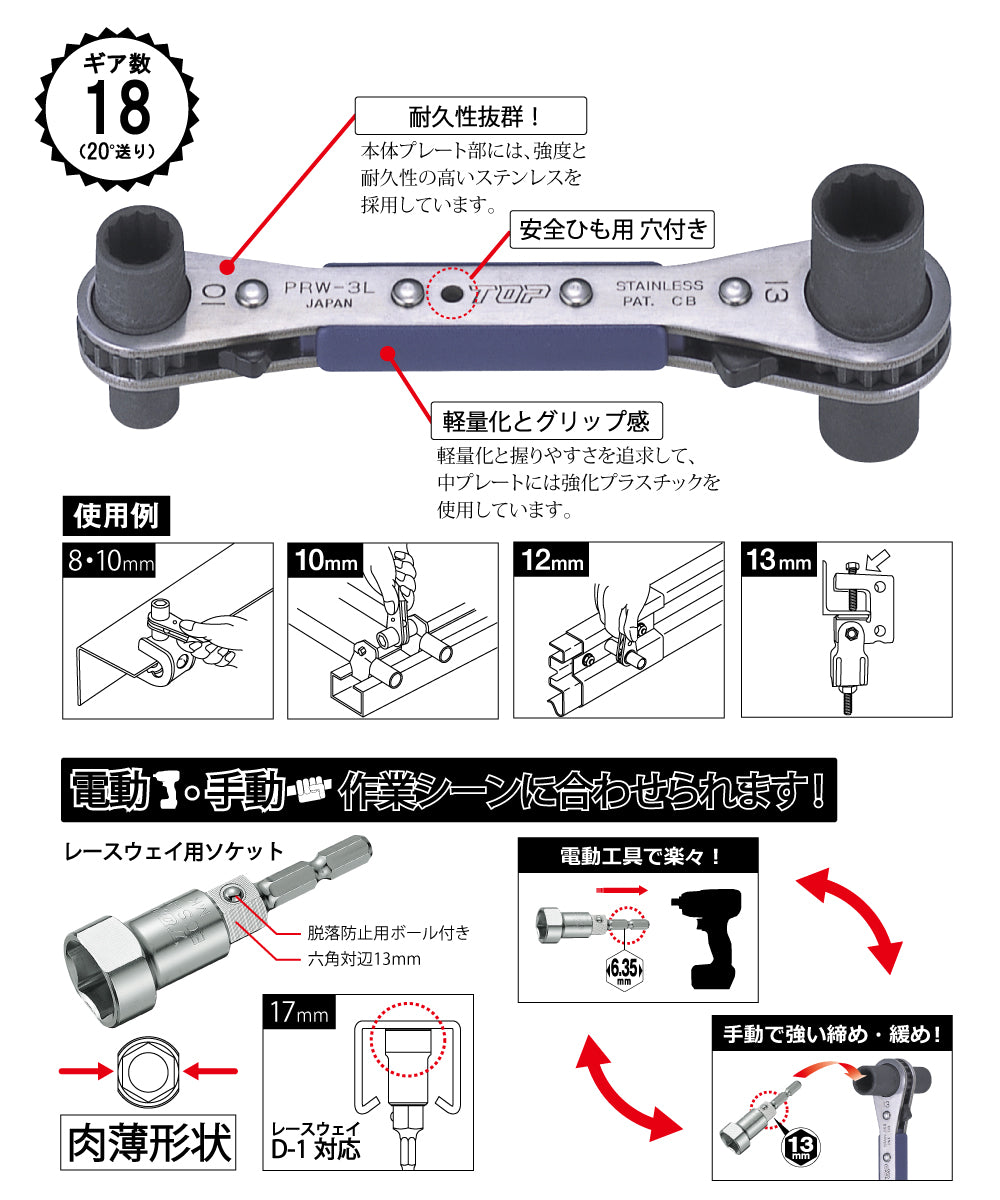 ギア数
18
(20°送り)

耐久性抜群！
本体プレート部には、強度と耐久性の高いステンレスを採用しています。

安全ひも用 穴付き

10 PRW-3L JAPAN TOP STAINLESS PAT. CB 13

軽量化とグリップ感
軽量化と握りやすさを追求して、中プレートには強化プラスチックを使用しています。

使用例

8・10mm

10mm

12mm

13mm

電動・手動 作業シーンに合わせられます！

レースウェイ用ソケット

脱落防止用ボール付き
六角対辺13mm

17mm

レースウェイ
D-1 対応

肉薄形状

電動工具で楽々！

6.35 mm

手動で強い締め・緩め！

13 mm