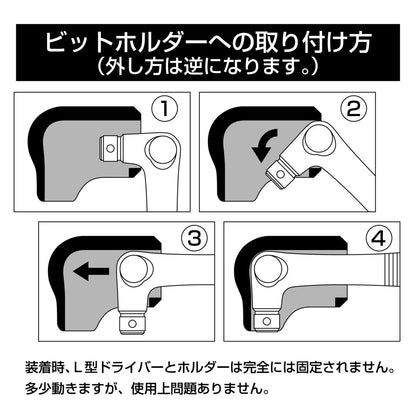 ビットホルダーへの取り付け方
（外し方は逆になります。）

①

②

③

④

装着時、L型ドライバーとホルダーは完全には固定されません。
多少動きますが、使用上問題ありません。