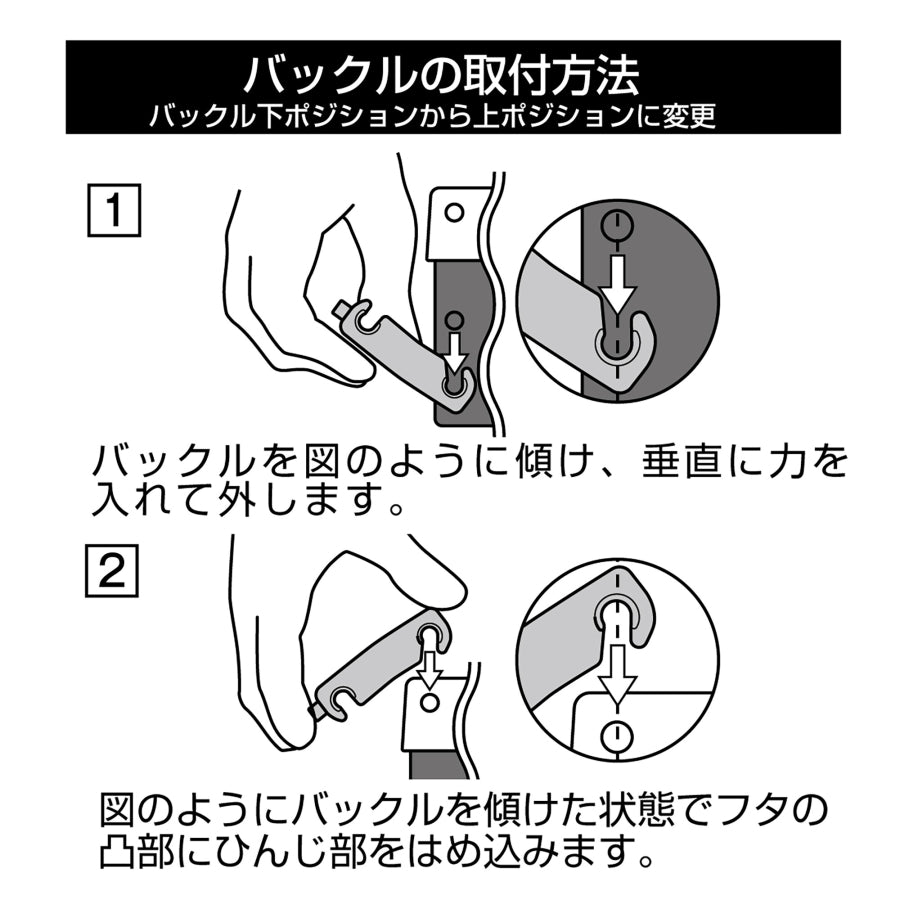 バックルの取付方法
バックル下ポジションから上ポジションに変更

1

バックルを図のように傾け、垂直に力を入れて外します。

2

図のようにバックルを傾けた状態でフタの凸部にひんじ部をはめ込みます。