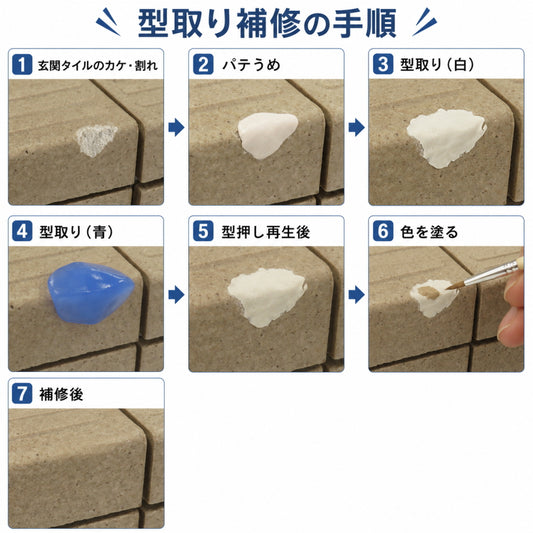 型取り補修の手順

1 玄関タイルのカケ・割れ

2 パテうめ

3 型取り（白）

4 型取り（青）

5 型押し再生後

6 色を塗る

7 補修後