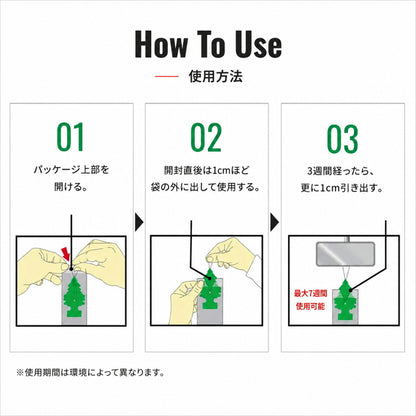 How To Use

使用方法

01

パッケージ上部を開ける。

02

開封直後は1cmほど袋の外に出して使用する。

03

3週間経ったら、更に1cm引き出す。

最大7週間使用可能

※使用期間は環境によって異なります。