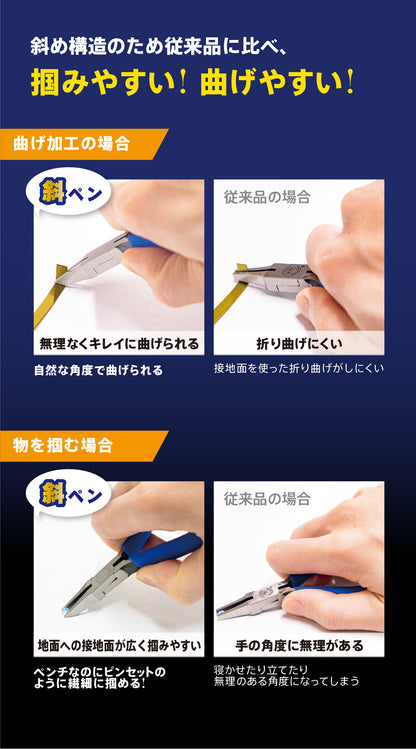 斜め構造のため従来品に比べ、
掴みやすい！曲げやすい！

曲げ加工の場合

斜ペン

無理なくキレイに曲げられる

自然な角度で曲げられる

従来品の場合

折り曲げにくい

接地面を使った折り曲げがしにくい

物を掴む場合

斜ペン

地面への接地面が広く掴みやすい

ペンチなのにピンセットのように繊細に掴める！

従来品の場合

手の角度に無理がある

寝かせたり立てたり無理のある角度になってしまう